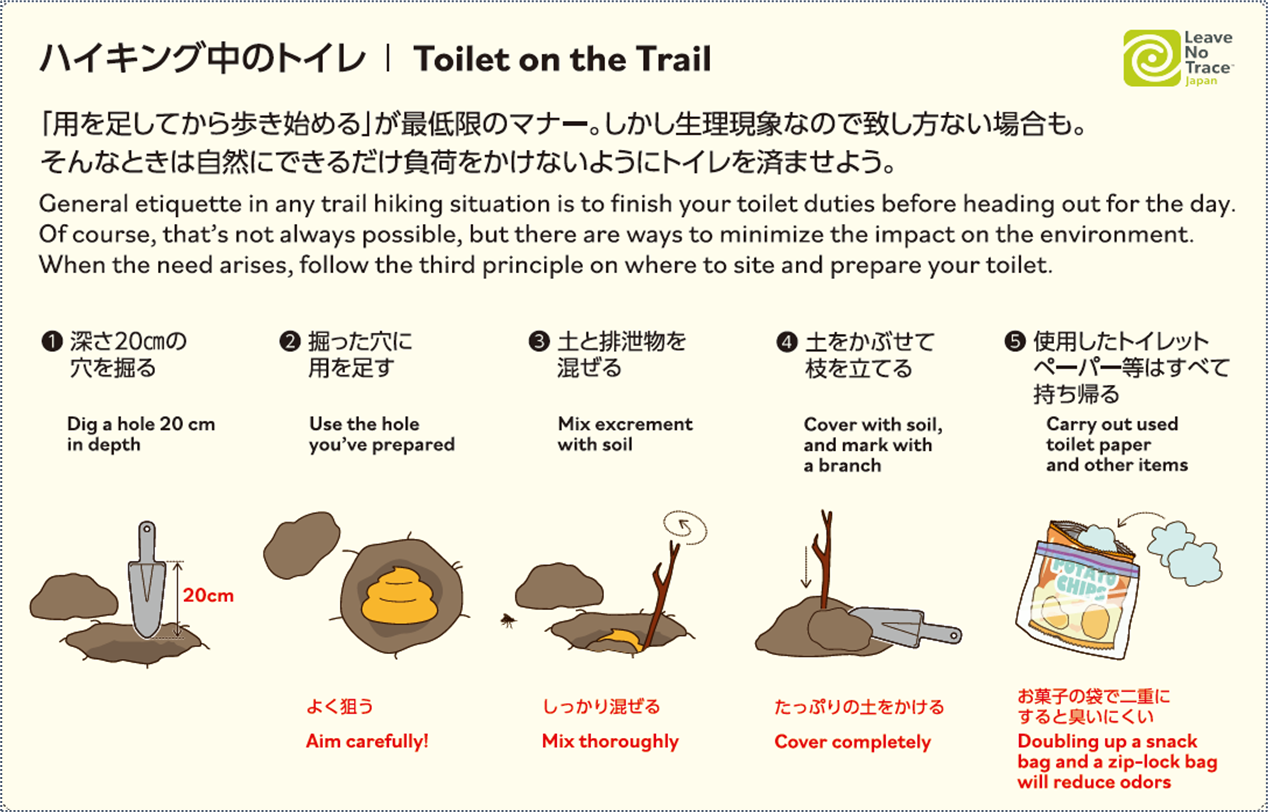 ハイキング中のトイレ | Toilet on the Trail

Leave No Trace Japan

「用を足してから歩き始める」が最低限のマナー。しかし生理現象なので致し方ない場合も。そんなときは自然にできるだけ負荷をかけないようにトイレを済ませよう。

General etiquette in any trail hiking situation is to finish your toilet duties before heading out for the day. Of course, that's not always possible, but there are ways to minimize the impact on the environment. When the need arises, follow the third principle on where to site and prepare your toilet.

❶ 深さ20㎝の穴を掘る

Dig a hole 20 cm in depth

20cm

❷ 掘った穴に用を足す

Use the hole you've prepared

よく狙う

Aim carefully!

❸ 土と排泄物を混ぜる

Mix excrement with soil

しっかり混ぜる

Mix thoroughly

❹ 土をかぶせて枝を立てる

Cover with soil, and mark with a branch

たっぷりの土をかける

Cover completely

❺ 使用したトイレットペーパー等はすべて持ち帰る

Carry out used toilet paper and other items

POTATO CHIPS

お菓子の袋で二重にすると臭いにくい

Doubling up a snack bag and a zip-lock bag will reduce odors